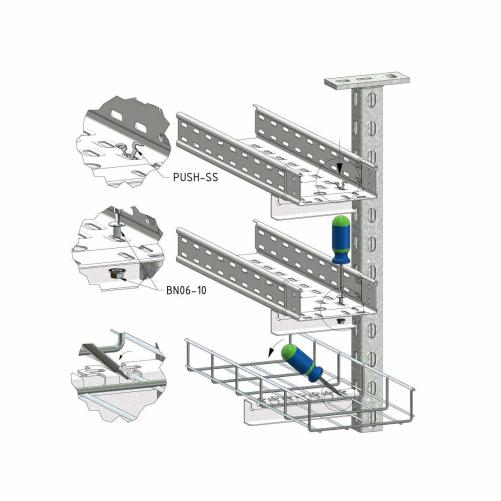 PUSH-SS

BN06-10